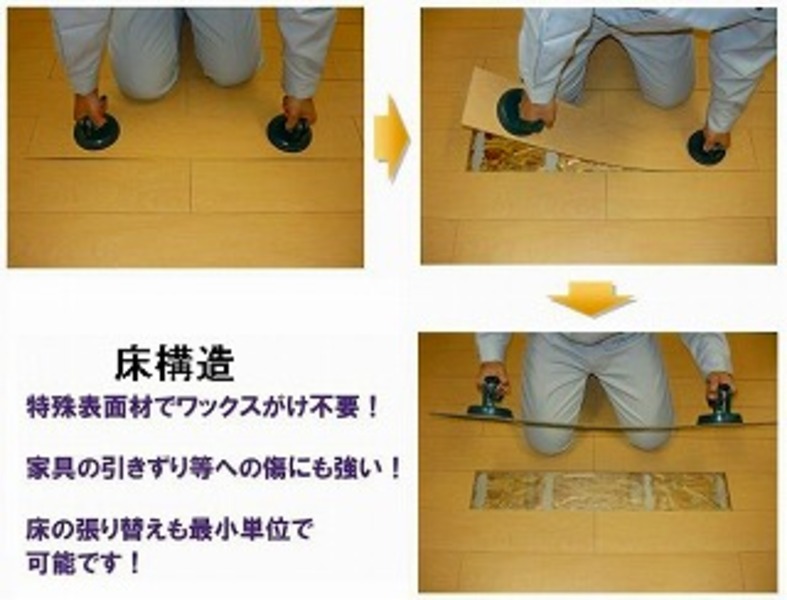 床構造

特殊表面材でワックスがけ不要！

家具の引きずり等への傷にも強い！

床の張り替えも最小単位で可能です！